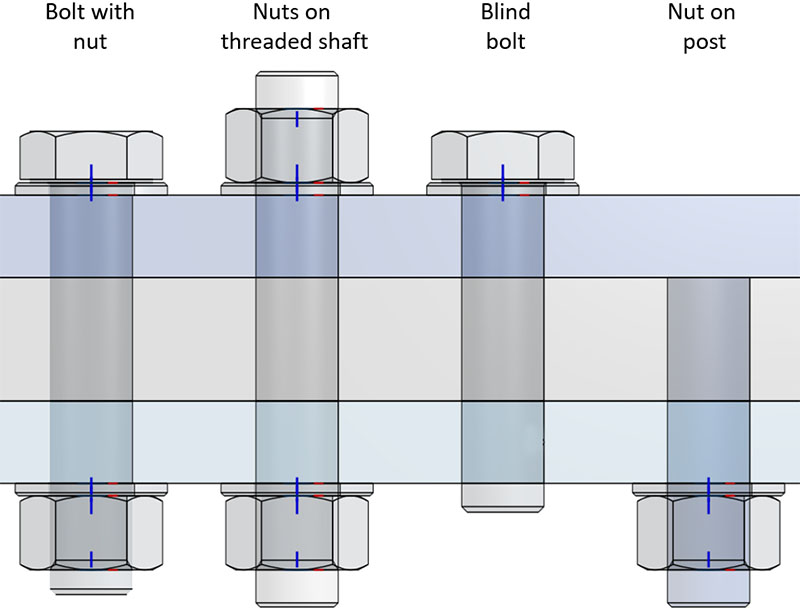 Bolt with nut

Nuts on threaded shaft

Blind bolt

Nut on post