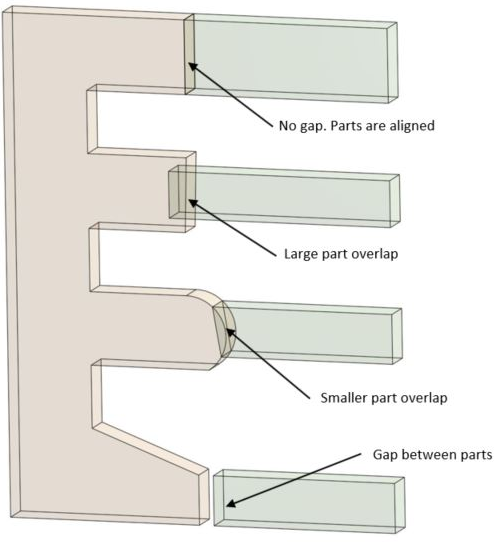 No gap. Parts are aligned

Large part overlap

Smaller part overlap

Gap between parts