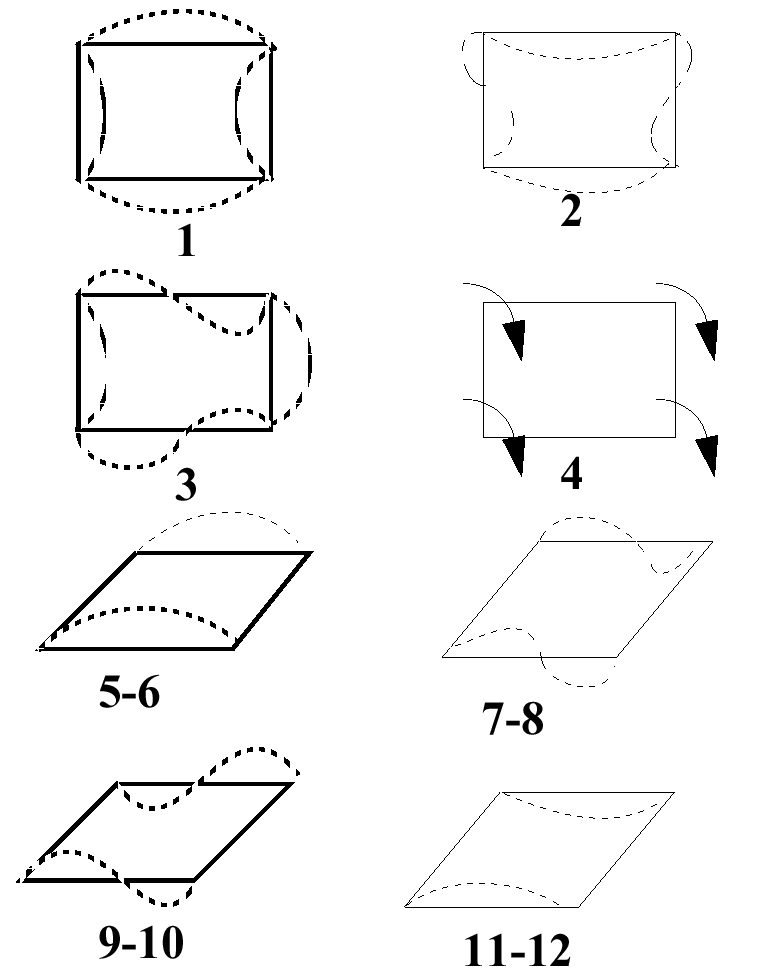 1

2

3

4

5-6

7-8

9-10

11-12