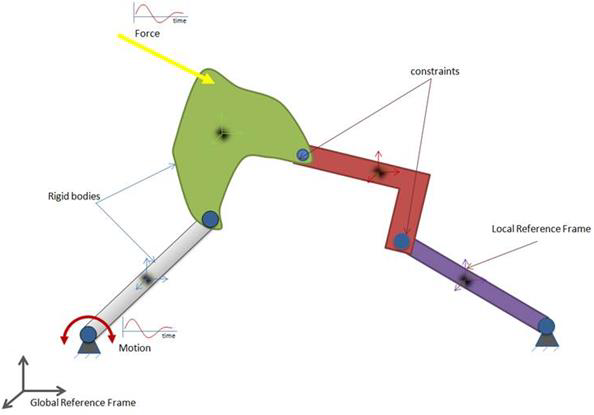 time
Force

constraints

Rigid bodies

Local Reference Frame

time
Motion

Global Reference Frame