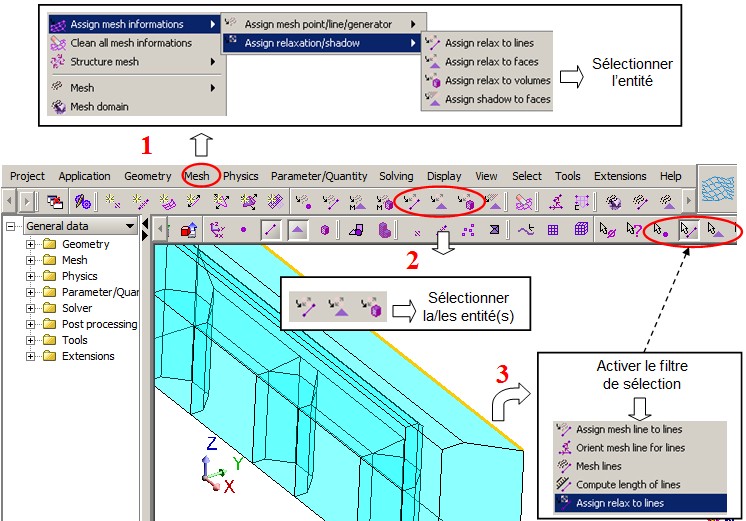 Assign mesh informations
Clean all mesh informations
Structure mesh
Mesh
Mesh domain

Assign mesh point/line/generator
Assign relaxation/shadow

Assign relax to lines
Assign relax to faces
Assign relax to volumes
Assign shadow to faces

Sélectionner l'entité

1

Project Application Geometry Mesh Physics Parameter/Quantity Solving Display View Select Tools Extensions Help

General data
Geometry
Mesh
Physics
Parameter/Quar
Solver
Post processing
Tools
Extensions

2

Sélectionner la/les entité(s)

3

Activer le filtre de sélection

Assign mesh line to lines
Orient mesh line for lines
Mesh lines
Compute length of lines
Assign relax to lines

Z
Y
X