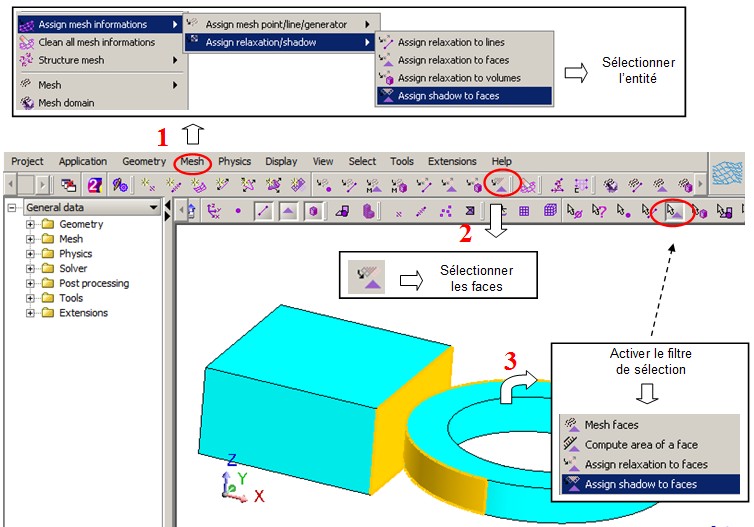 Assign mesh informations
Clean all mesh informations
Structure mesh
Mesh
Mesh domain

Assign mesh point/line/generator
Assign relaxation/shadow

Assign relaxation to lines
Assign relaxation to faces
Assign relaxation to volumes
Assign shadow to faces

Sélectionner l'entité

1

Project Application Geometry Mesh Physics Display View Select Tools Extensions Help

General data
Geometry
Mesh
Physics
Solver
Post processing
Tools
Extensions

2

Sélectionner les faces

3

Activer le filtre de sélection

Mesh faces
Compute area of a face
Assign relaxation to faces
Assign shadow to faces

Z
Y
X