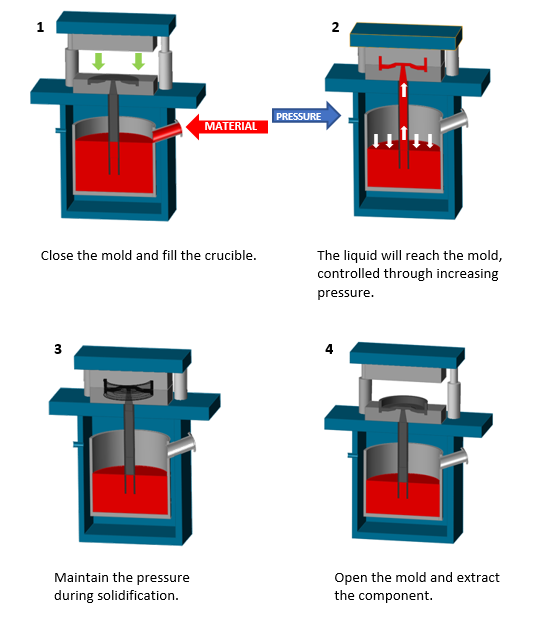 1

MATERIAL

Close the mold and fill the crucible.

2

PRESSURE

The liquid will reach the mold, controlled through increasing pressure.

3

Maintain the pressure during solidification.

4

Open the mold and extract the component.