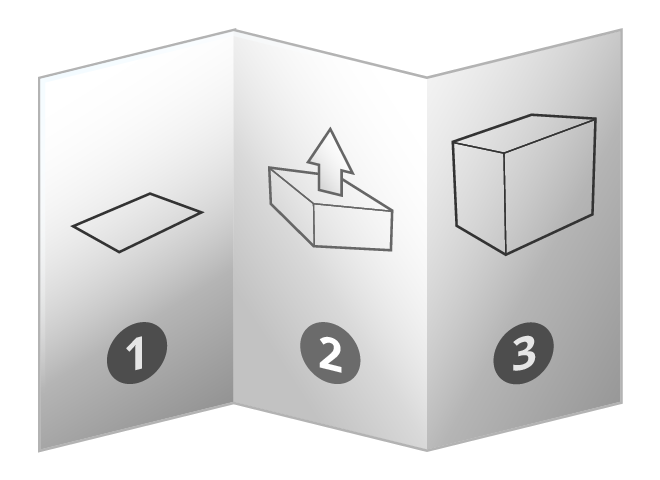 1

2

3